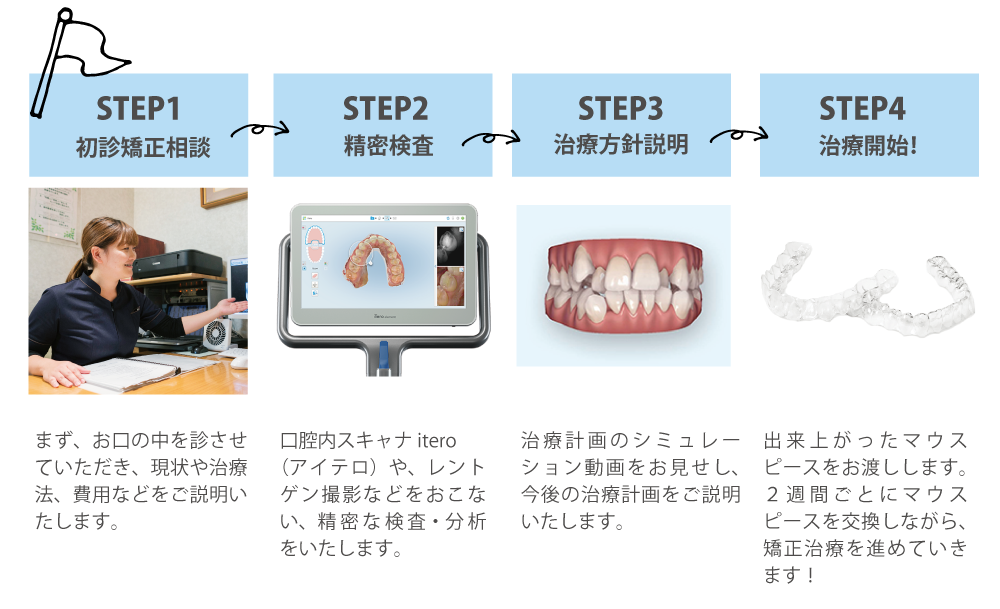 STEP1
初診矯正相談

STEP2
精密検査

STEP3
治療方針説明

STEP4
治療開始!

まず、お口の中を診させていただき、現状や治療法、費用などをご説明いたします。

口腔内スキャナ itero（アイテロ）や、レントゲン撮影などをおこない、精密な検査・分析をいたします。

治療計画のシミュレーション動画をお見せし、今後の治療計画をご説明いたします。

出来上がったマウスピースをお渡しします。２週間ごとにマウスピースを交換しながら、矯正治療を進めていきます！